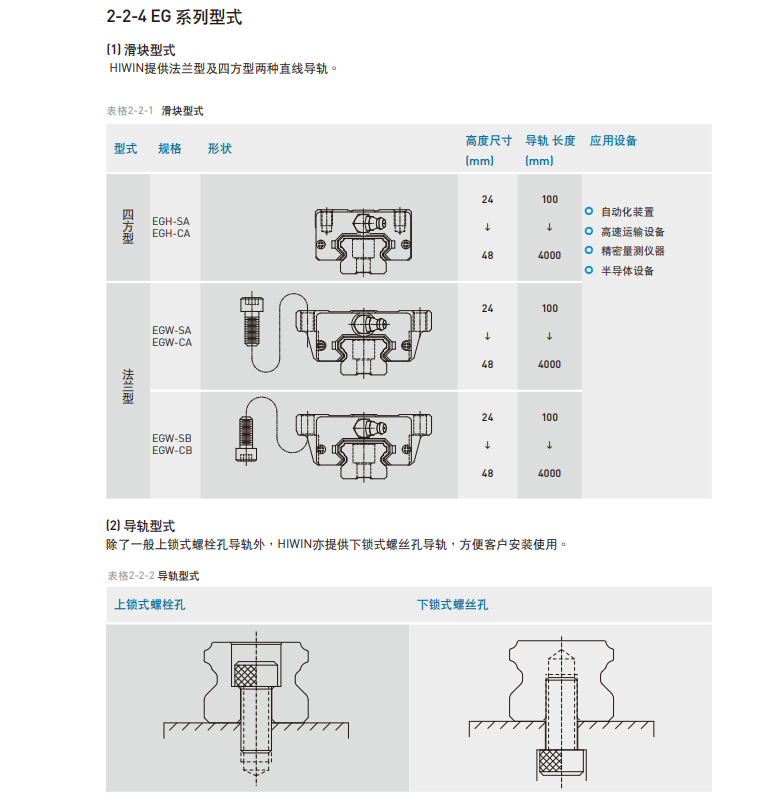 2-2-4 EG 系列型式

(1) 滑块型式
HIWIN提供法兰型及四方型两种直线导轨。

表格2-2-1 滑块型式

| 型式 | 规格 | 形状 | 高度尺寸 (mm) | 导轨 长度 (mm) | 应用设备 |
|---|---|---|---|---|---|
| 四方型 | EGH-SA EGH-CA | | 24 ↓ 48 | 100 ↓ 4000 | 自动化装置 高速运输设备 精密量测仪器 半导体设备 |
| 法兰型 | EGW-SA EGW-CA | | 24 ↓ 48 | 100 ↓ 4000 | |
| | EGW-SB EGW-CB | | 24 ↓ 48 | 100 ↓ 4000 | |

(2) 导轨型式
除了一般上锁式螺栓孔导轨外，HIWIN亦提供下锁式螺丝孔导轨，方便客户安装使用。

表格2-2-2 导轨型式

| 上锁式螺栓孔 | 下锁式螺丝孔 |
|---|---|
| | |