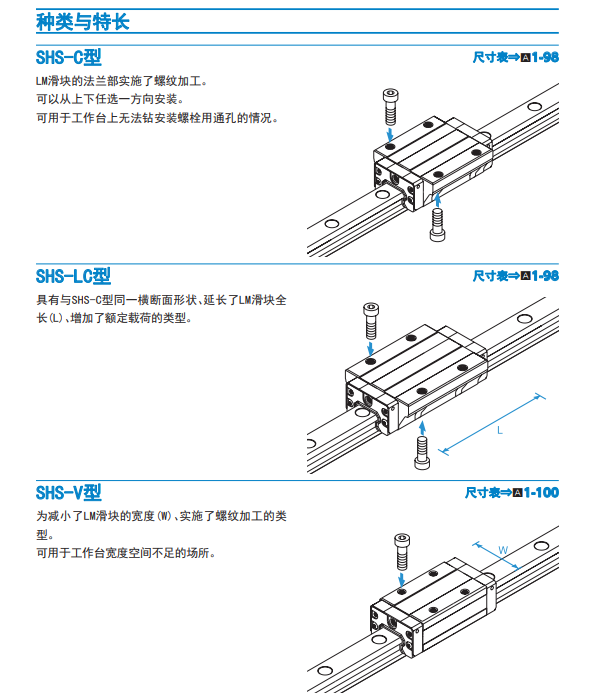 种类与特长

SHS-C型

尺寸表⇒A1-98

LM滑块的法兰部实施了螺纹加工。
可以从上下任选一方向安装。
可用于工作台上无法钻安装螺栓用通孔的情况。

SHS-LC型

尺寸表⇒A1-98

具有与SHS-C型同一横断面形状、延长了LM滑块全长(L)、增加了额定载荷的类型。

L

SHS-V型

尺寸表⇒A1-100

为减小了LM滑块的宽度(W)、实施了螺纹加工的类型。
可用于工作台宽度空间不足的场所。

W