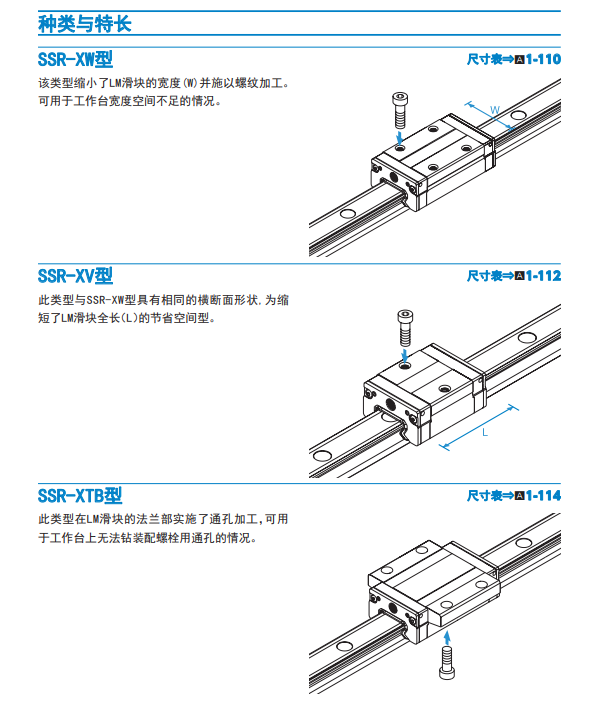 种类与特长

SSR-XW型

尺寸表⇒A1-110

该类型缩小了LM滑块的宽度(W)并施以螺纹加工。可用于工作台宽度空间不足的情况。

W

SSR-XV型

尺寸表⇒A1-112

此类型与SSR-XW型具有相同的横断面形状，为缩短了LM滑块全长(L)的节省空间型。

L

SSR-XTB型

尺寸表⇒A1-114

此类型在LM滑块的法兰部实施了通孔加工，可用于工作台上无法钻装配螺栓用通孔的情况。