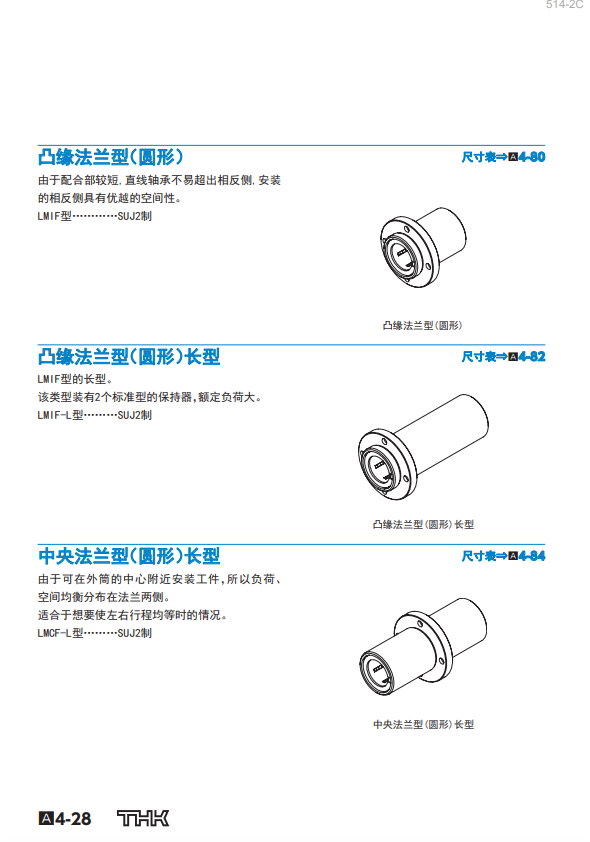 514-2C

凸缘法兰型(圆形)

尺寸表⇒A4-80

由于配合部较短,直线轴承不易超出相反侧,安装的相反侧具有优越的空间性。
LMIF型…………SUJ2制

凸缘法兰型(圆形)

凸缘法兰型(圆形)长型

尺寸表⇒A4-82

LMIF型的长型。
该类型装有2个标准型的保持器,额定负荷大。
LMIF-L型………SUJ2制

凸缘法兰型(圆形)长型

中央法兰型(圆形)长型

尺寸表⇒A4-84

由于可在外筒的中心附近安装工件,所以负荷、空间均衡分布在法兰两侧。
适合于想要使左右行程均等时的情况。
LMCF-L型………SUJ2制

中央法兰型(圆形)长型

A4-28 THK