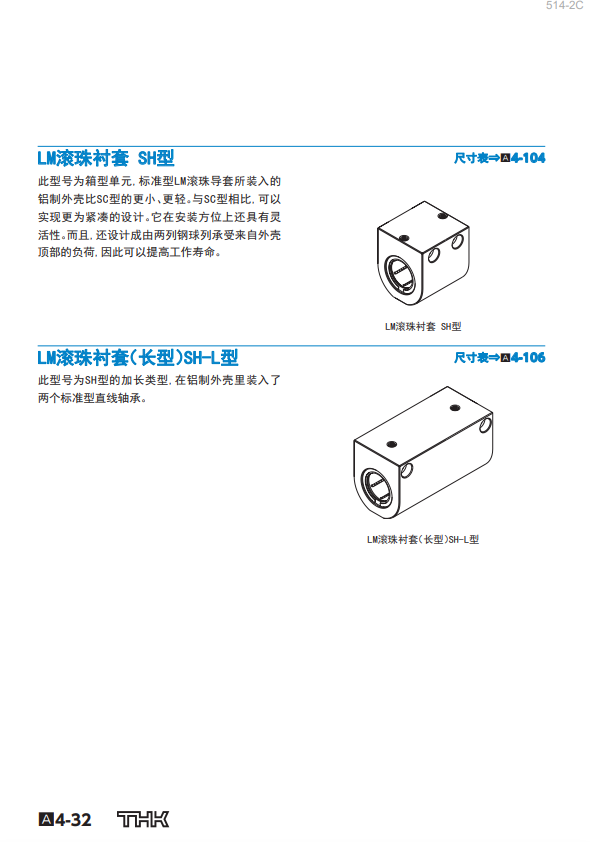 514-2C

LM滚珠衬套 SH型

尺寸表⇒A4-104

此型号为箱型单元，标准型LM滚珠导套所装入的铝制外壳比SC型的更小、更轻。与SC型相比，可以实现更为紧凑的设计。它在安装方位上还具有灵活性。而且，还设计成由两列钢球列承受来自外壳顶部的负荷，因此可以提高工作寿命。

LM滚珠衬套 SH型

LM滚珠衬套(长型)SH-L型

尺寸表⇒A4-106

此型号为SH型的加长类型，在铝制外壳里装入了两个标准型直线轴承。

LM滚珠衬套(长型)SH-L型

A4-32 THK