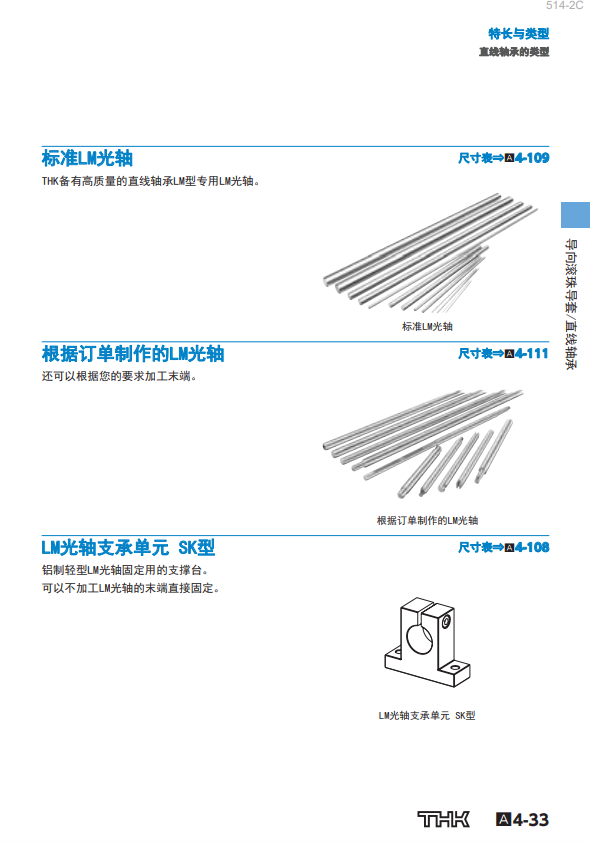 514-2C

特长与类型
直线轴承的类型

标准LM光轴
尺寸表⇒A4-109

THK备有高质量的直线轴承LM型专用LM光轴。

标准LM光轴

根据订单制作的LM光轴
尺寸表⇒A4-111

还可以根据您的要求加工末端。

根据订单制作的LM光轴

LM光轴支承单元 SK型
尺寸表⇒A4-108

铝制轻型LM光轴固定用的支撑台。
可以不加工LM光轴的末端直接固定。

LM光轴支承单元 SK型

导向滚珠导套/直线轴承

THK
A4-33